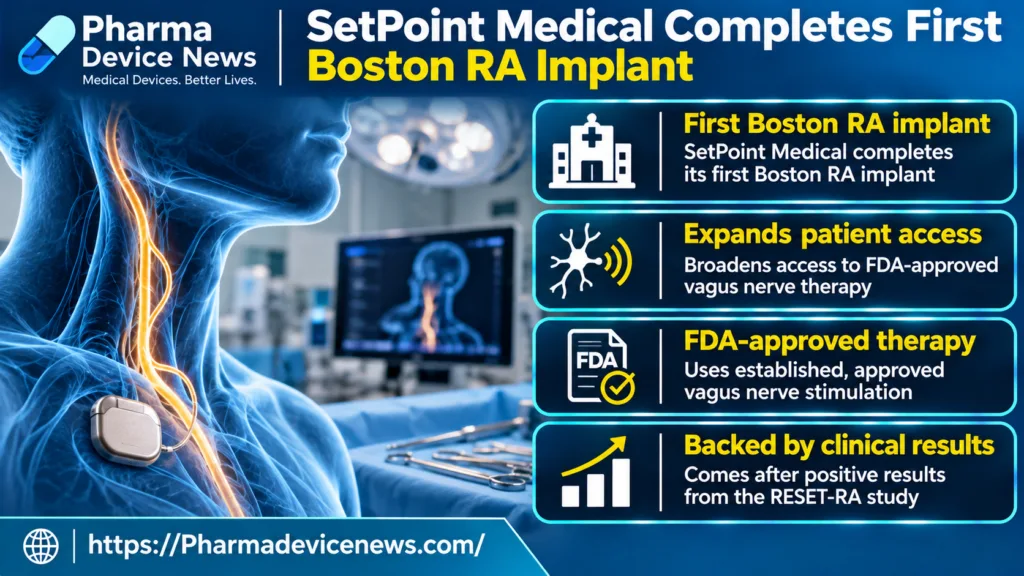 Pharma Device News
Medical Devices. Better Lives.

SetPoint Medical Completes First Boston RA Implant

First Boston RA implant
SetPoint Medical completes its first Boston RA implant

Expands patient access
Broadens access to FDA-approved vagus nerve therapy

FDA
FDA-approved therapy
Uses established, approved vagus nerve stimulation

Backed by clinical results
Comes after positive results from the RESET-RA study

https://Pharmadevicenews.com/